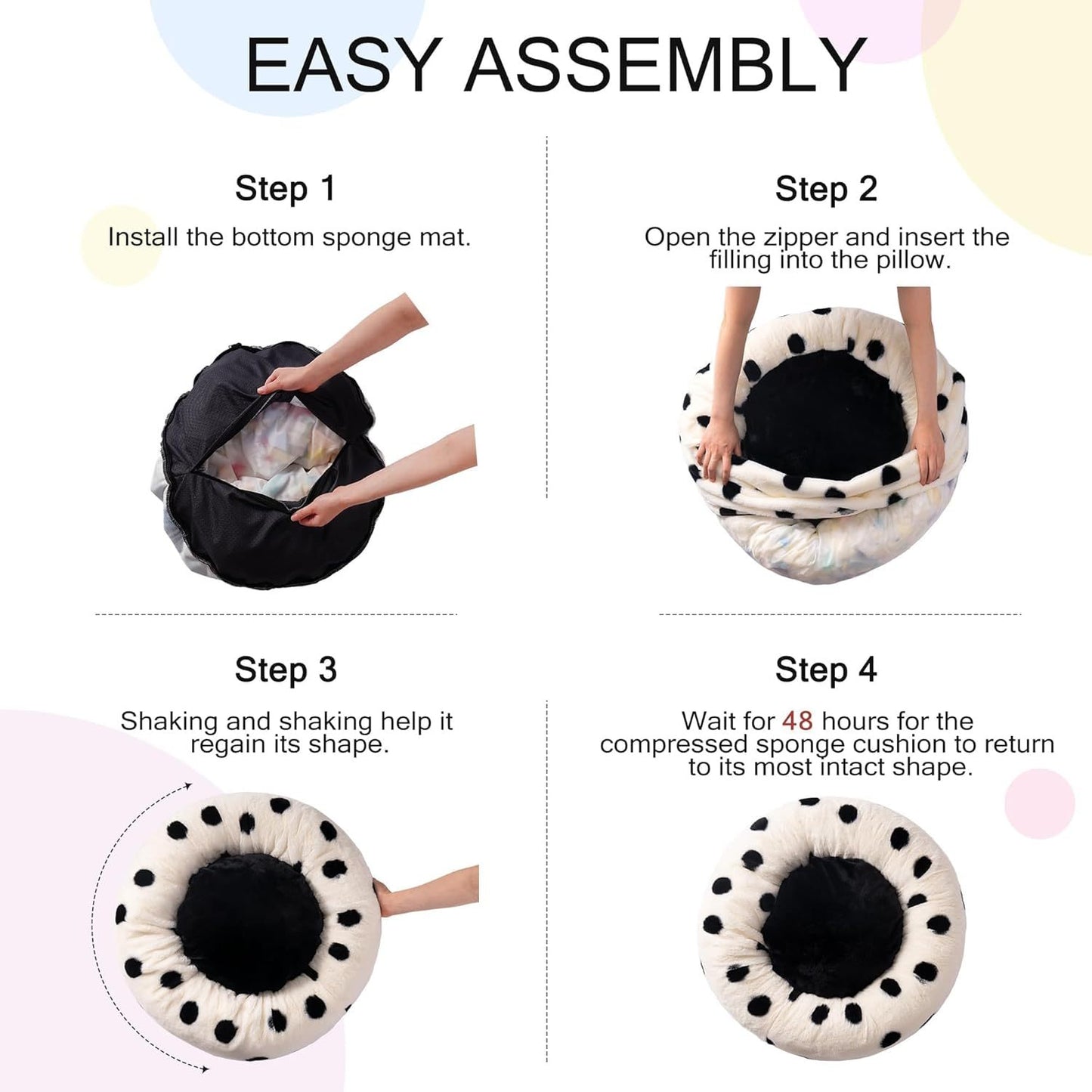 EASY ASSEMBLY

Step 1

Install the bottom sponge mat.

Step 2

Open the zipper and insert the filling into the pillow.

Step 3

Shaking and shaking help it regain its shape.

Step 4

Wait for 48 hours for the compressed sponge cushion to return to its most intact shape.